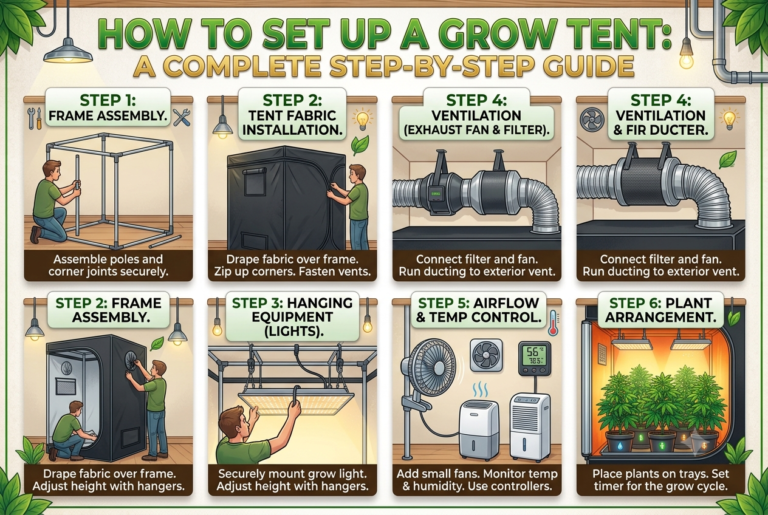 HOW TO SET UP A GROW TENT:
A COMPLETE STEP-BY-STEP GUIDE

STEP 1:
FRAME ASSEMBLY.

Assemble poles and corner joints securely.

STEP 2:
TENT FABRIC INSTALLATION.

Drape fabric over frame. Zip up corners. Fasten vents.

STEP 4:
VENTILATION (EXHAUST FAN & FILTER).

Connect filter and fan. Run ducting to exterior vent.

STEP 4:
VENTILATION & FIR DUCTER.

Connect filter and fan. Run ducting to exterior vent.

STEP 2: FRAME ASSEMBLY.

Drape fabric over frame. Adjust height with hangers.

STEP 3: HANGING EQUIPMENT (LIGHTS).

Securely mount grow light. Adjust height with hangers.

STEP 5: AIRFLOW & TEMP CONTROL.

56°
78.5°

Add small fans. Monitor temp & humidity. Use controllers.

STEP 6: PLANT ARRANGEMENT.

Place plants on trays. Set timer for the grow cycle.